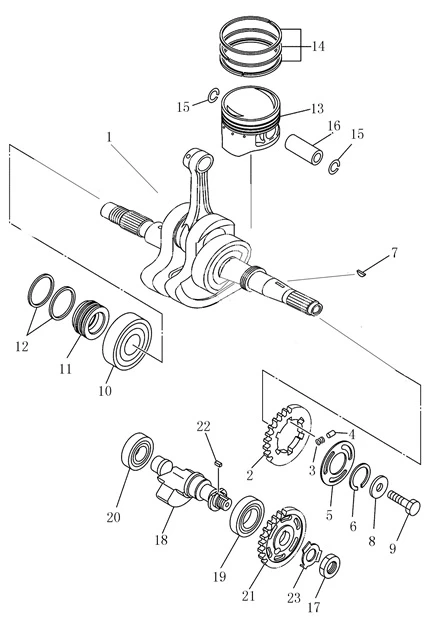 14
15
13
16
15
1
7
12
11
10
22
4
3
2
5
6
8
9
20
18
19
21
23
17